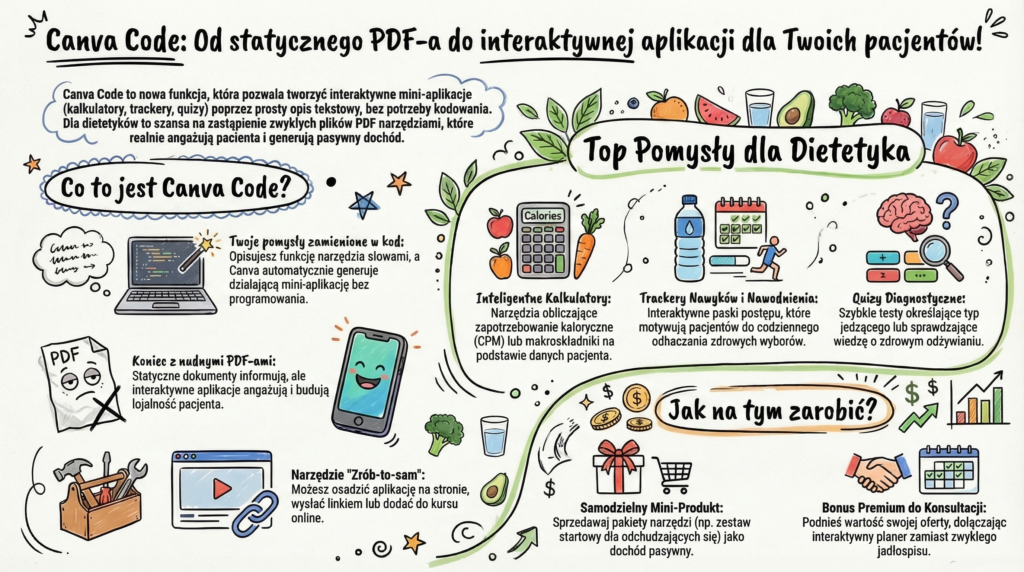 Canva Code: Od statycznego PDF-a do interaktywnej aplikacji dla Twoich pacjentów!

Canva Code to nowa funkcja, która pozwala tworzyć interaktywne mini-aplikacje (kalkulatory, trackery, quizy) poprzez prosty opis tekstowy, bez potrzeby kodowania. Dla dietetyków to szansa na zastąpienie zwykłych plików PDF narzędziami, które realnie angażują pacjenta i generują pasywny dochód.

Co to jest Canva Code?

Twoje pomysły zamienione w kod: Opisujesz funkcję narzędzia słowami, a Canva automatycznie generuje działającą mini-aplikację bez programowania.

PDF

Koniec z nudnymi PDF-ami: Statyczne dokumenty informują, ale interaktywne aplikacje angażują i budują lojalność pacjenta.

Narzędzie "Zrób-to-sam": Możesz osadzić aplikację na stronie, wysłać linkiem lub dodać do kursu online.

Top Pomysły dla Dietetyka

Calories

Inteligentne Kalkulatory: Narzędzia obliczające zapotrzebowanie kaloryczne (CPM) lub makroskładniki na podstawie danych pacjenta.

Trackery Nawyków i Nawodnienia: Interaktywne paski postępu, które motywują pacjentów do codziennego odhaczania zdrowych wyborów.

Quizy Diagnostyczne: Szybkie testy określające typ jedzącego lub sprawdzające wiedzę o zdrowym odżywianiu.

Jak na tym zarobić?

Samodzielny Mini-Produkt: Sprzedawaj pakiety narzędzi (np. zestaw startowy dla odchudzających się) jako dochód pasywny.

Bonus Premium do Konsultacji: Podnieś wartość swojej oferty, dołączając interaktywny planer zamiast zwykłego jadłospisu.